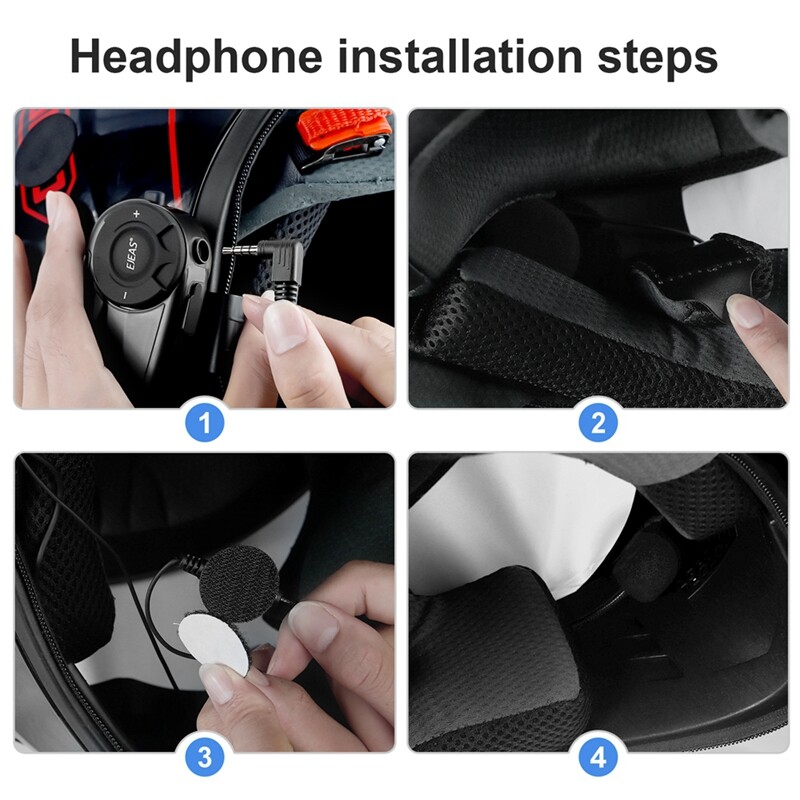 Headphone installation steps

+
EJEAS
-

1

2

3

4