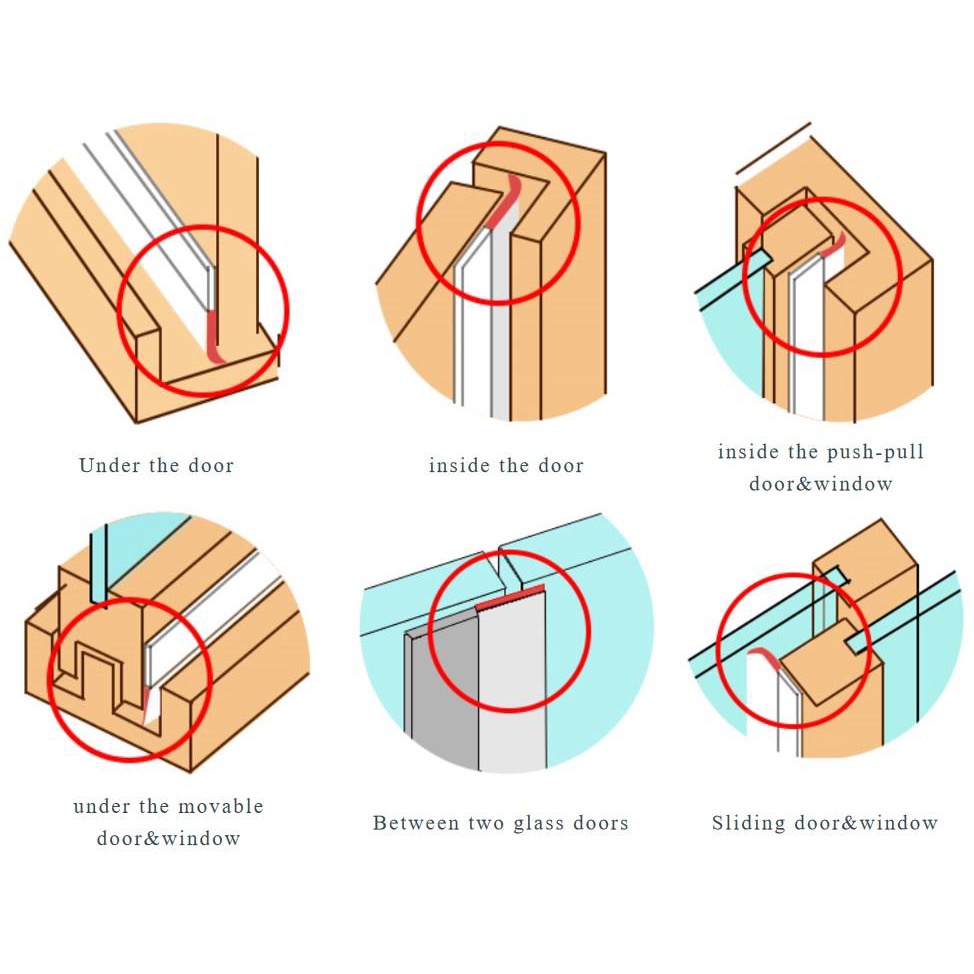 Under the door

inside the door

inside the push-pull door&window

under the movable door&window

Between two glass doors

Sliding door&window